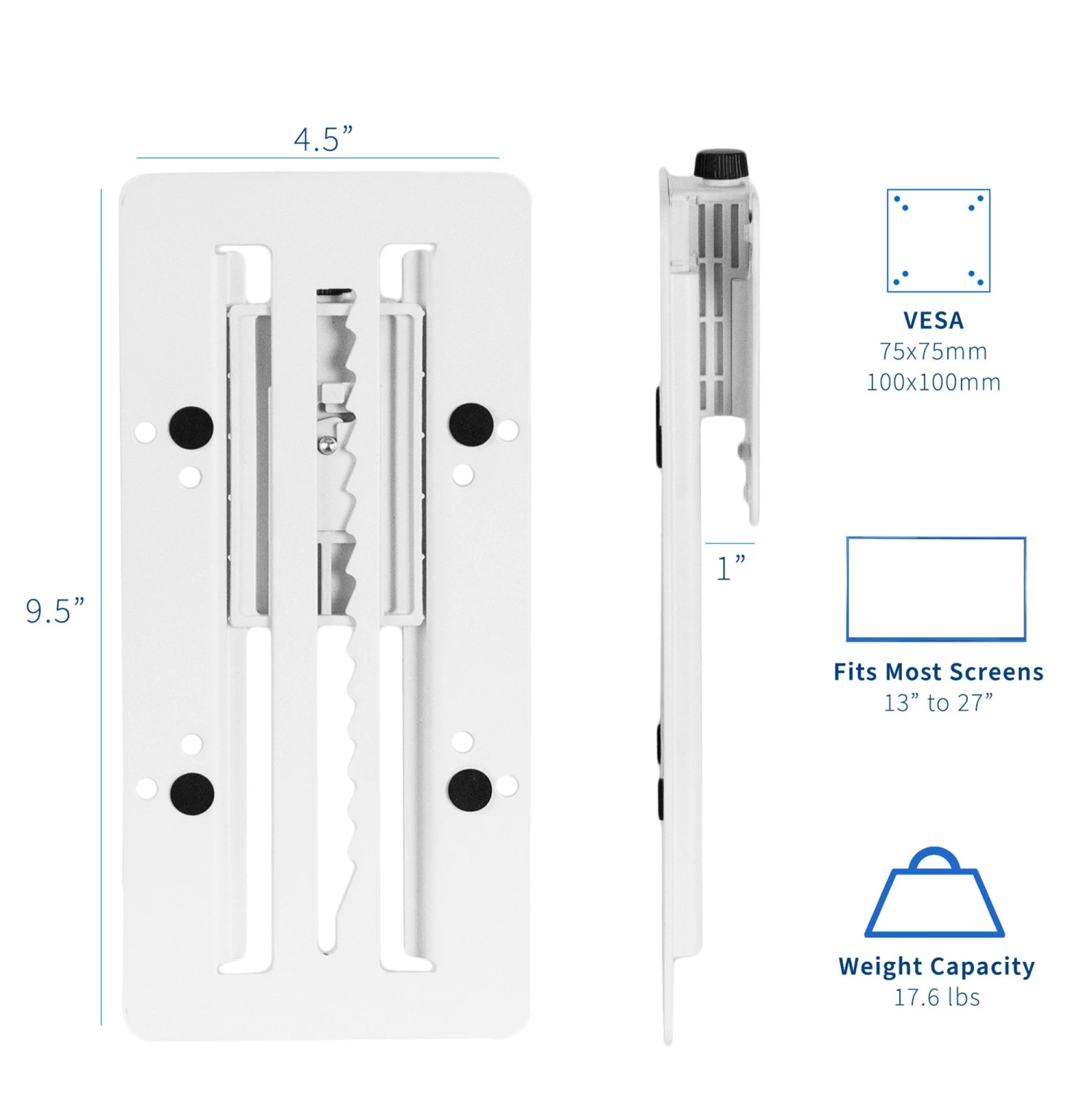 4.5”

9.5”

1”

VESA
75x75mm
100x100mm

Fits Most Screens
13” to 27”

Weight Capacity
17.6 lbs