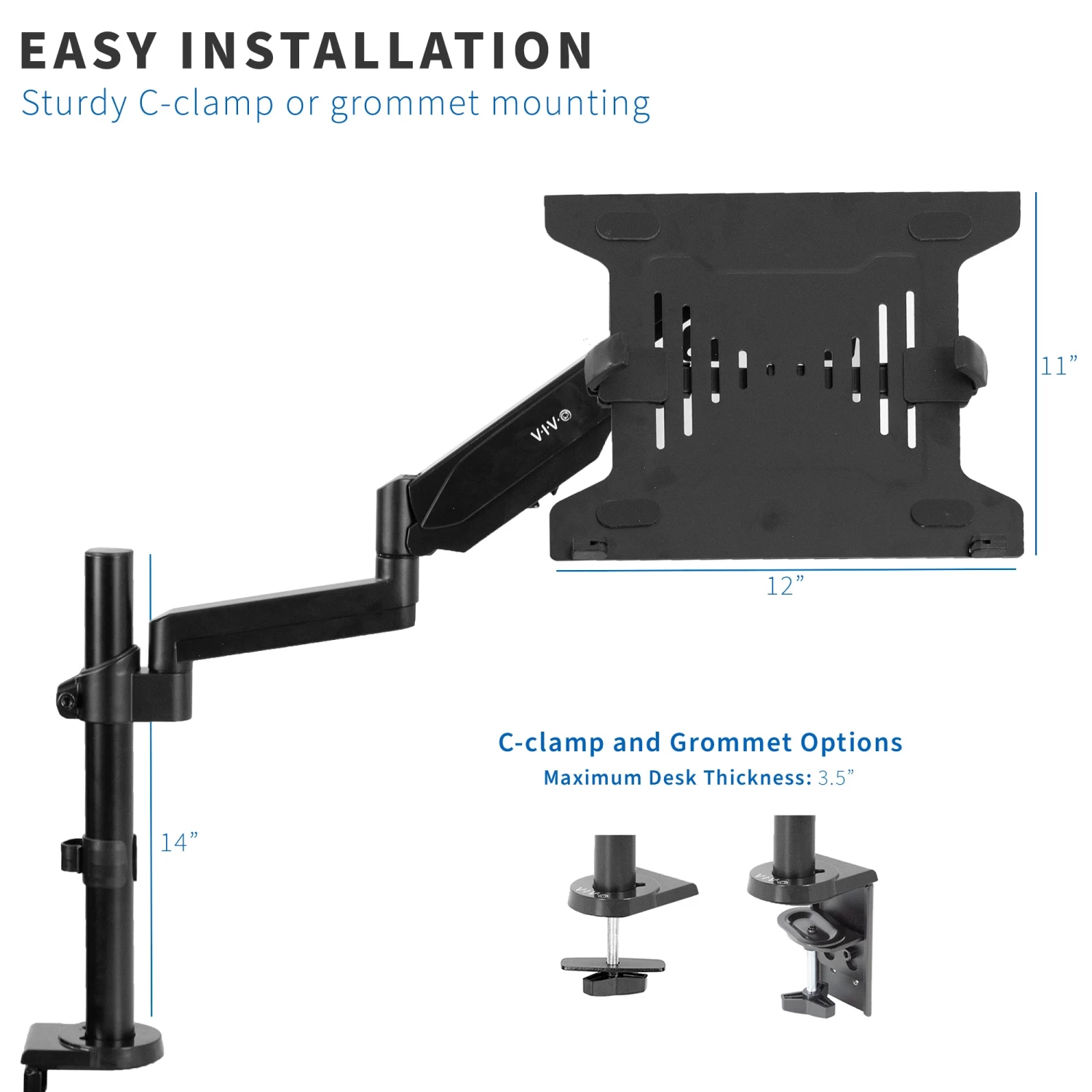 EASY INSTALLATION
Sturdy C-clamp or grommet mounting

V·I·V·O

11”

12”

14”

C-clamp and Grommet Options
Maximum Desk Thickness: 3.5”

V·I·V·O

V·I·V·O