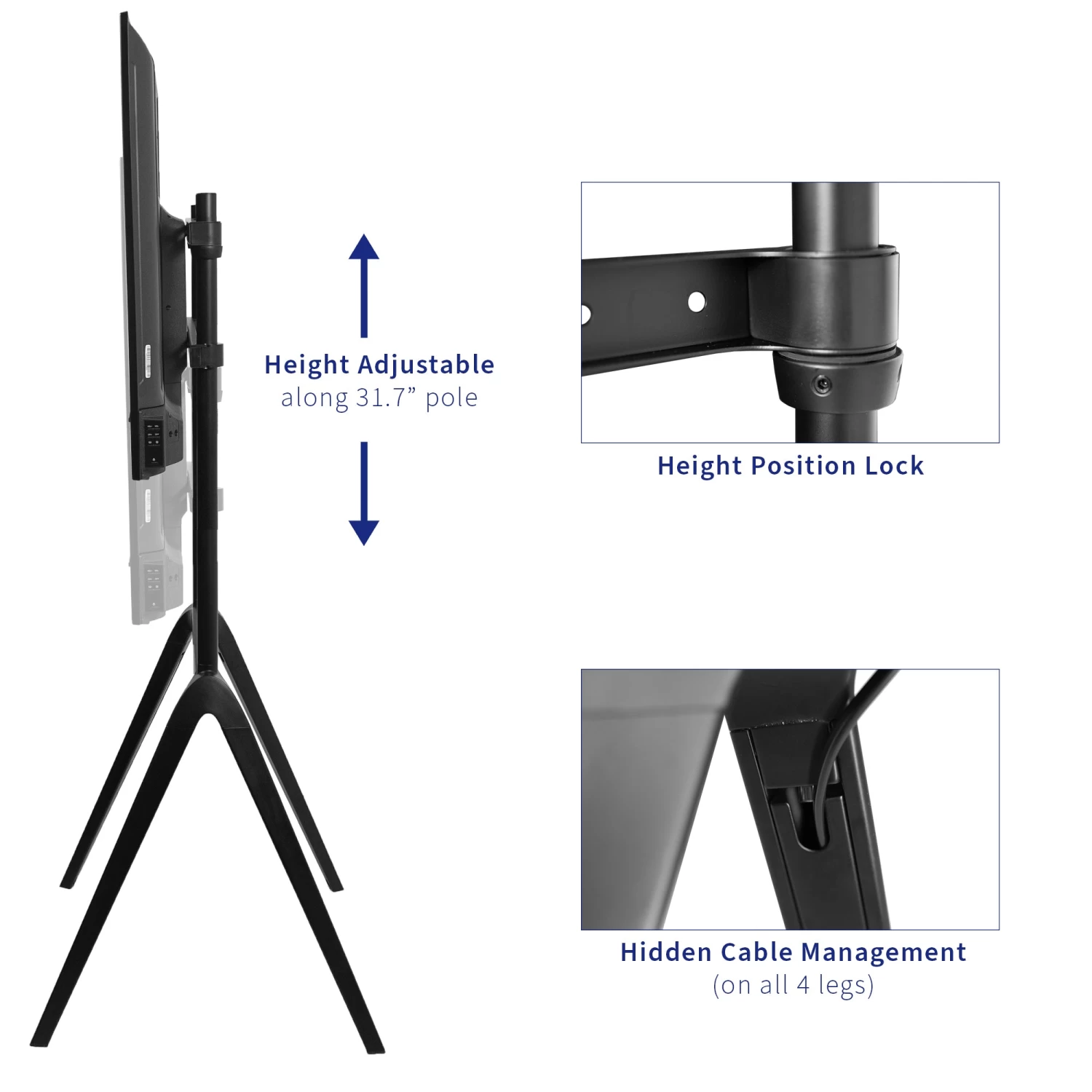 Height Adjustable
along 31.7” pole

Height Position Lock

Hidden Cable Management
(on all 4 legs)