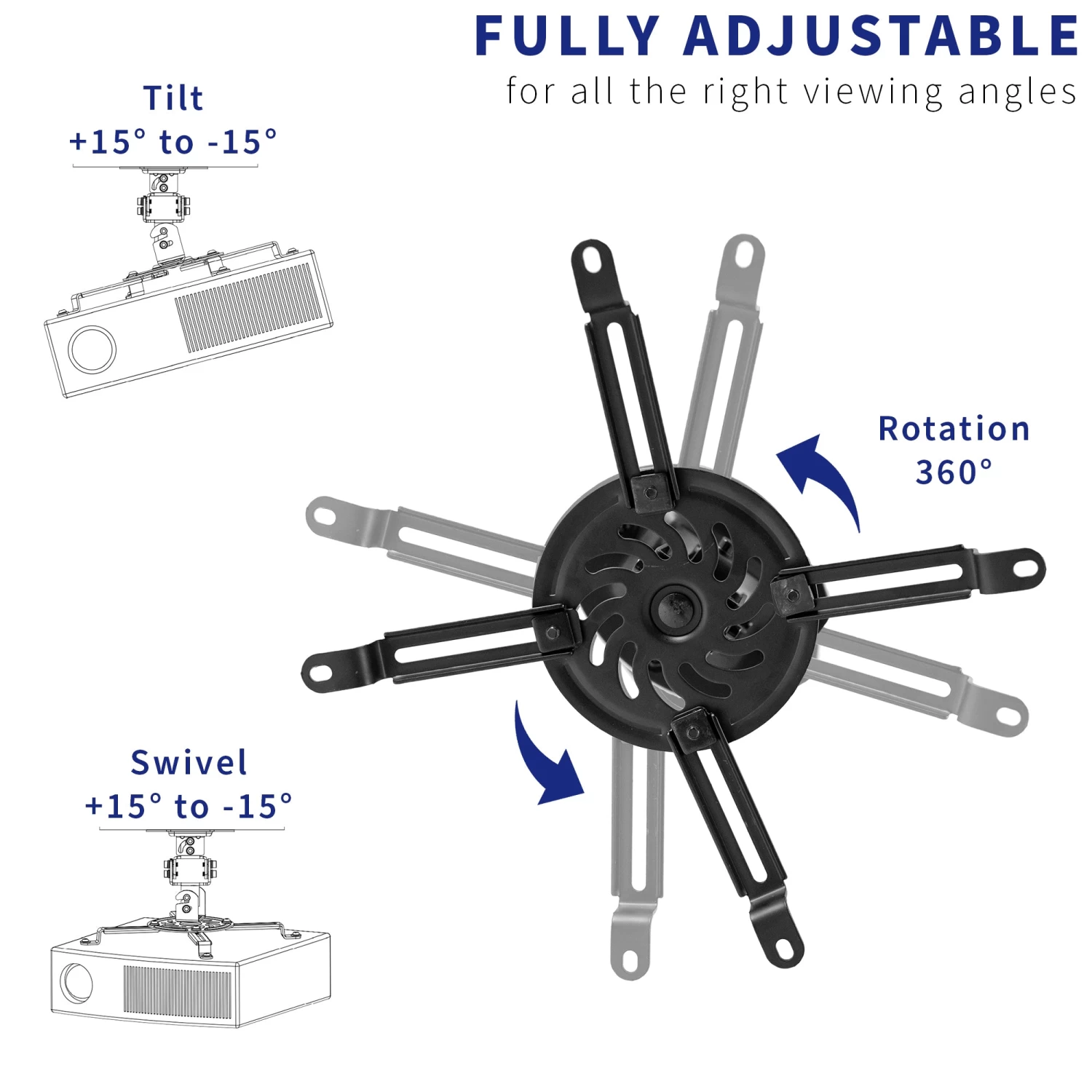 FULLY ADJUSTABLE
for all the right viewing angles

Tilt
+15° to -15°

Rotation
360°

Swivel
+15° to -15°