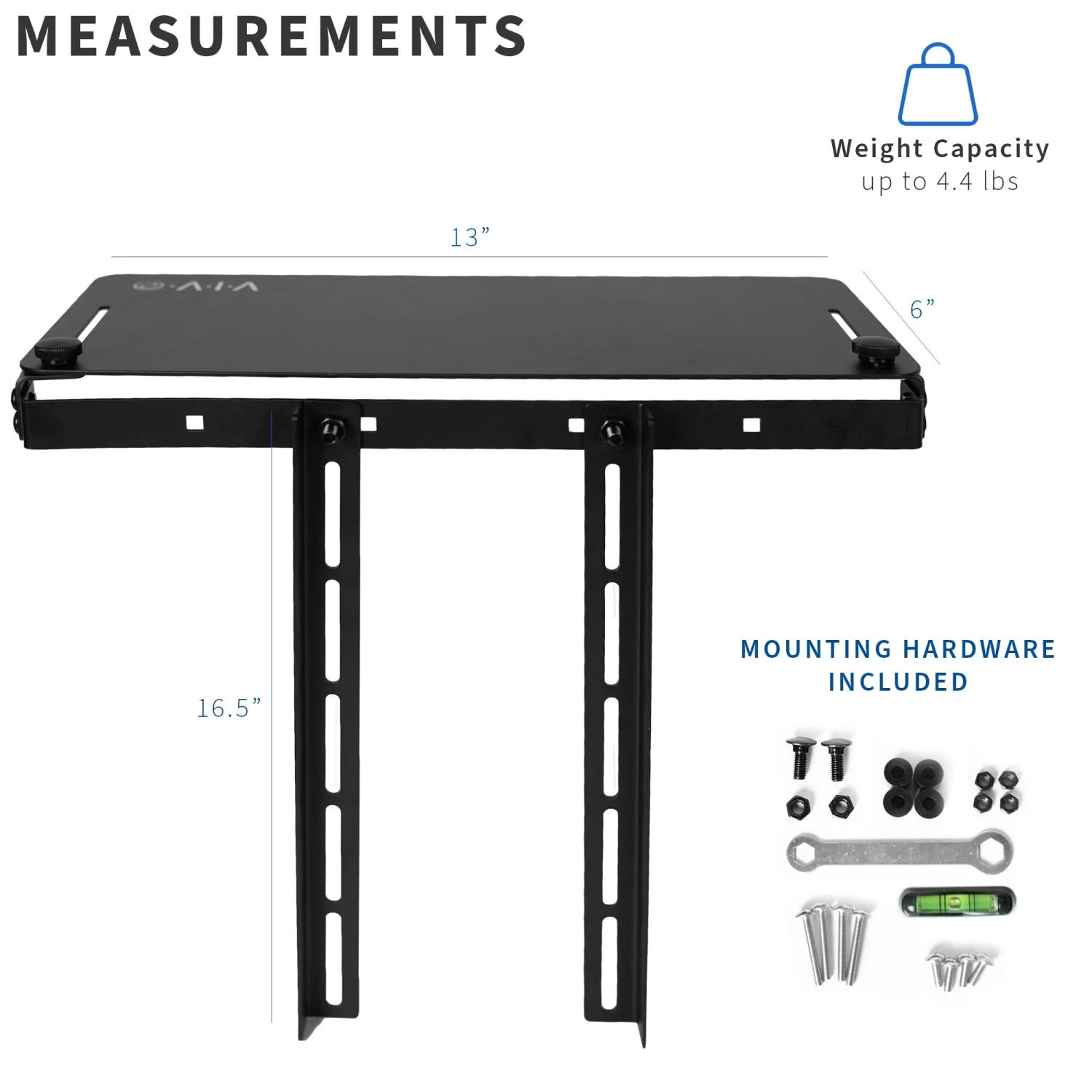 MEASUREMENTS

Weight Capacity
up to 4.4 lbs

13”

6”

V·I·V·O

16.5”

MOUNTING HARDWARE INCLUDED