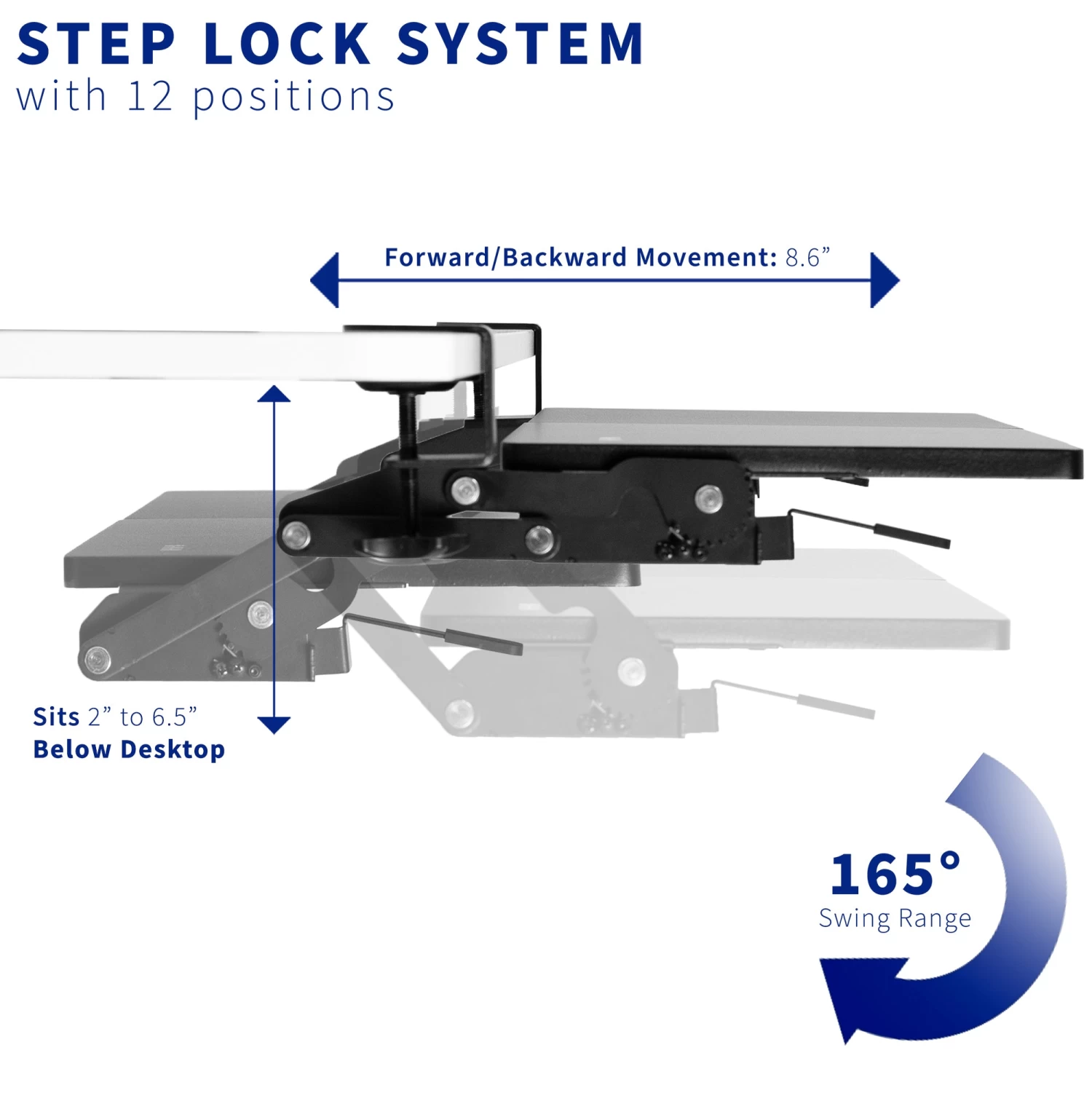 STEP LOCK SYSTEM
with 12 positions

Forward/Backward Movement: 8.6”

Sits 2” to 6.5”
Below Desktop

165°
Swing Range