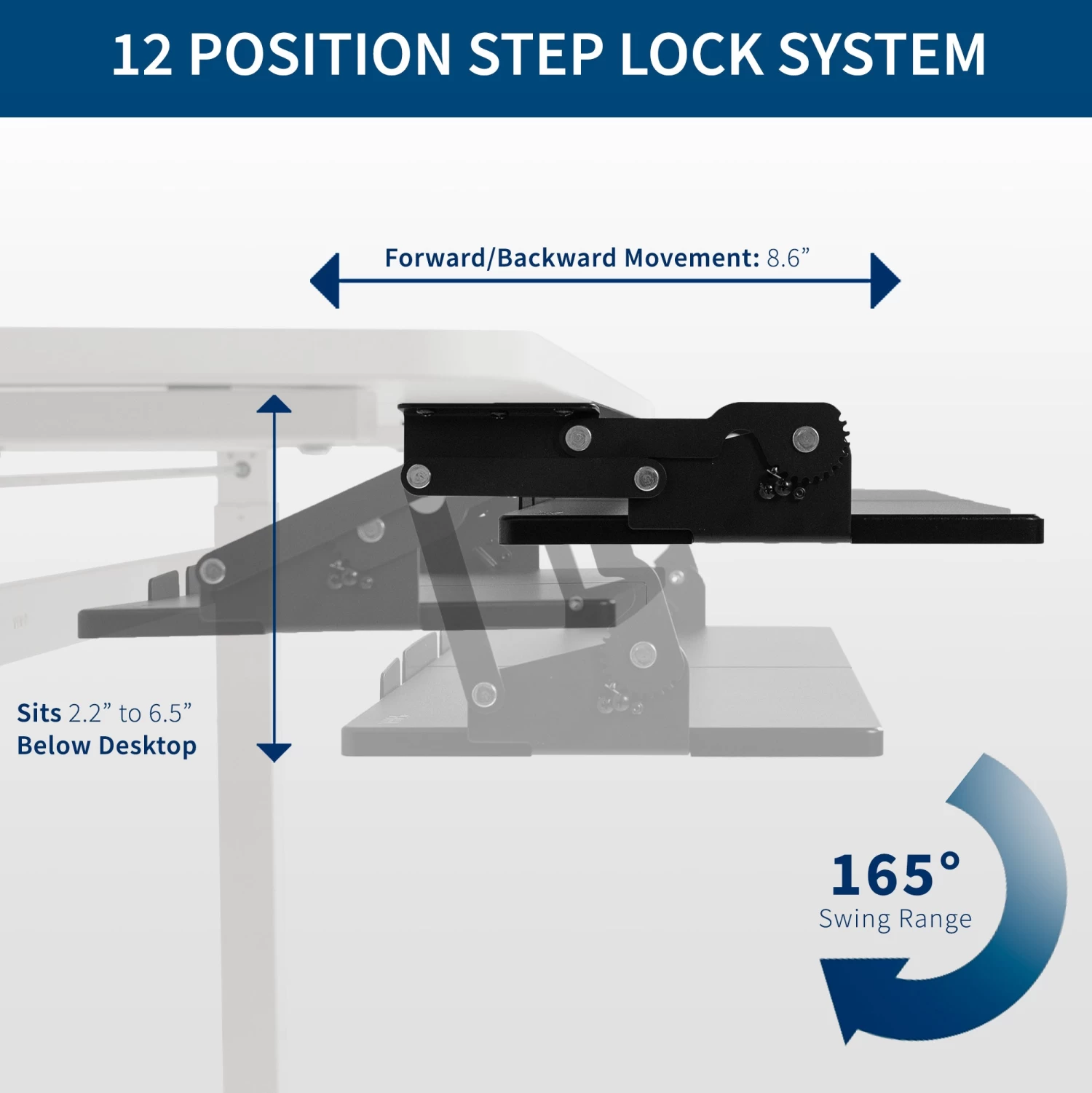 12 POSITION STEP LOCK SYSTEM

Forward/Backward Movement: 8.6”

Sits 2.2” to 6.5” Below Desktop

165° Swing Range