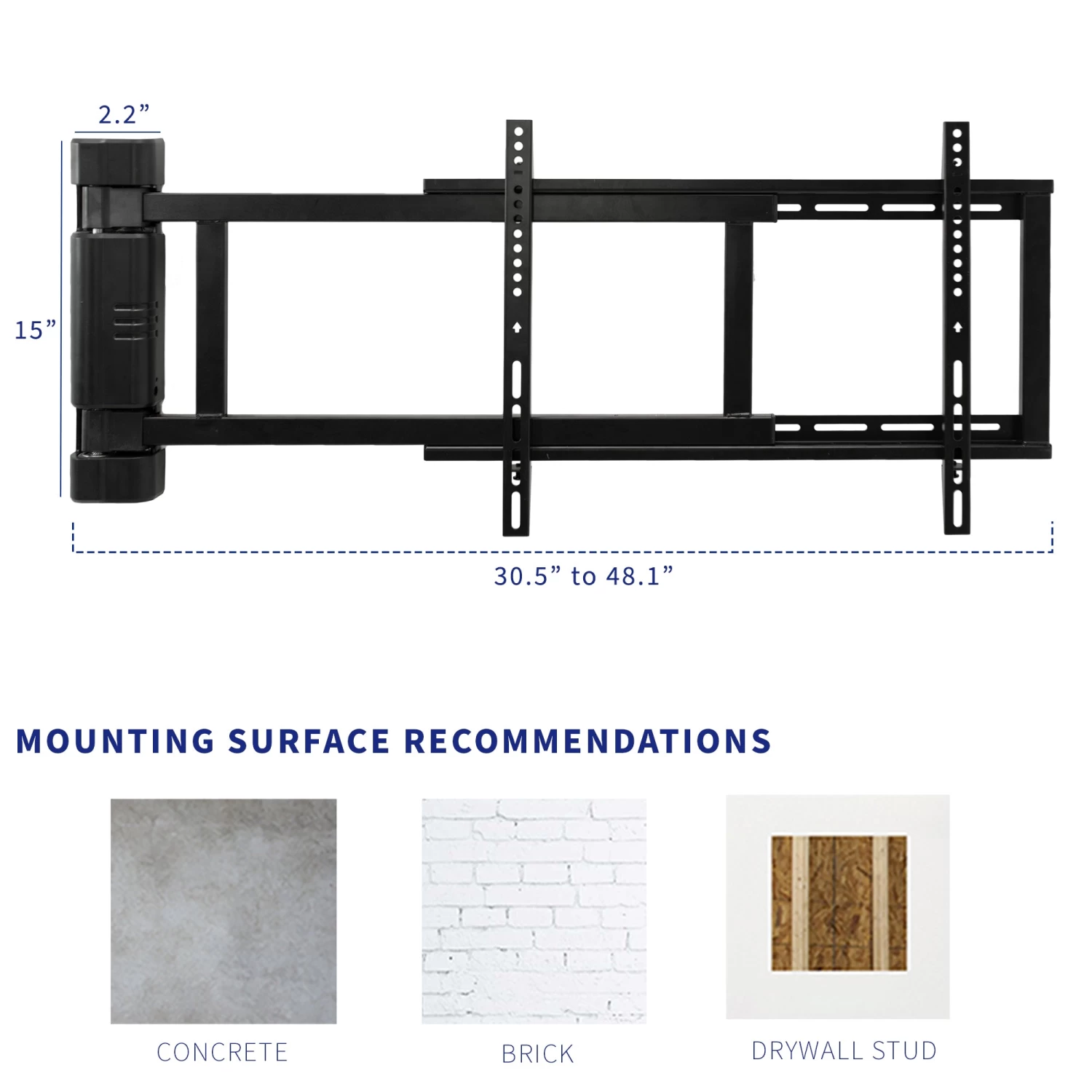 2.2”

15”

30.5” to 48.1”

MOUNTING SURFACE RECOMMENDATIONS

CONCRETE

BRICK

DRYWALL STUD