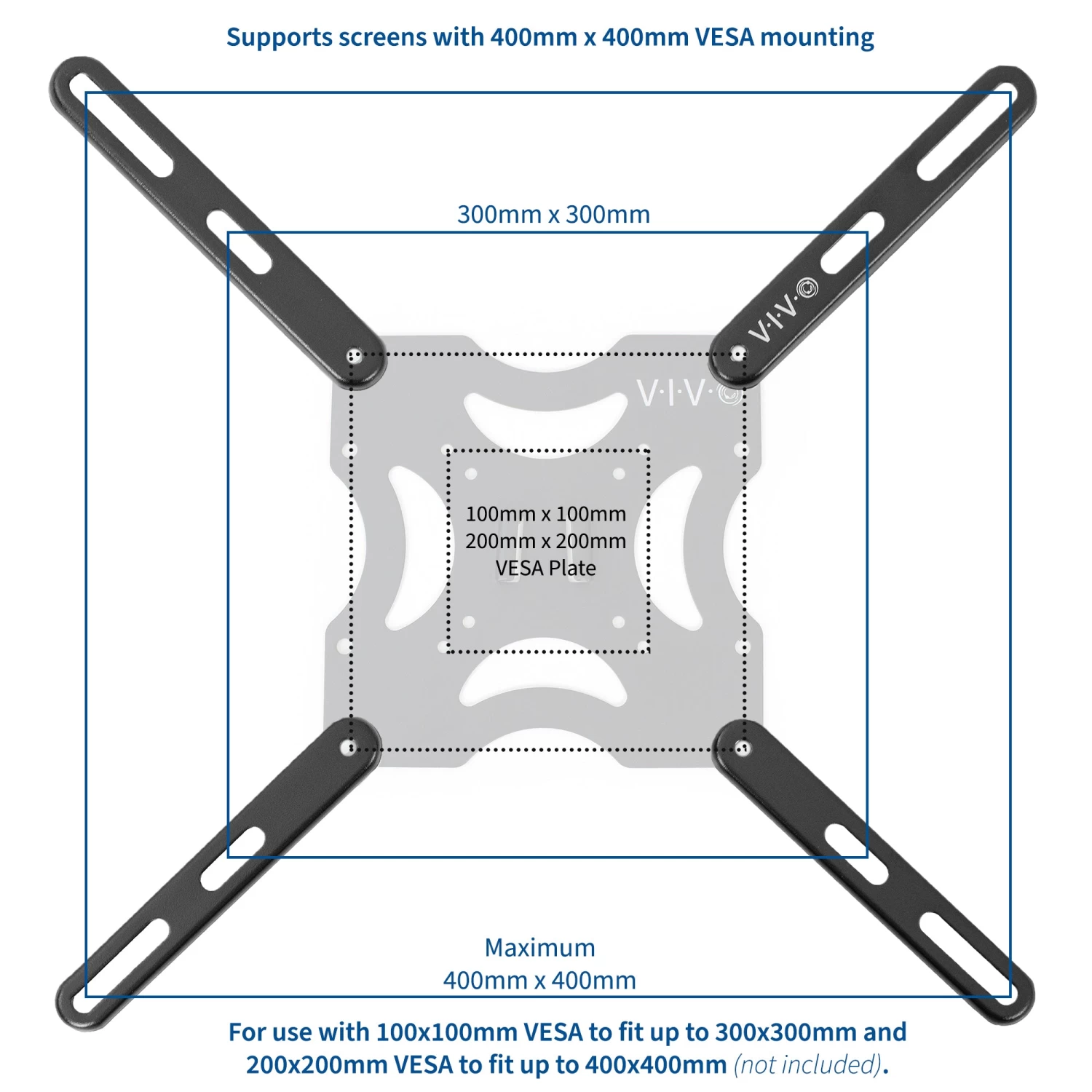 Supports screens with 400mm x 400mm VESA mounting

300mm x 300mm

V·I·V·O

V·I·V·O

100mm x 100mm
200mm x 200mm
VESA Plate

Maximum
400mm x 400mm

For use with 100x100mm VESA to fit up to 300x300mm and 200x200mm VESA to fit up to 400x400mm (not included).