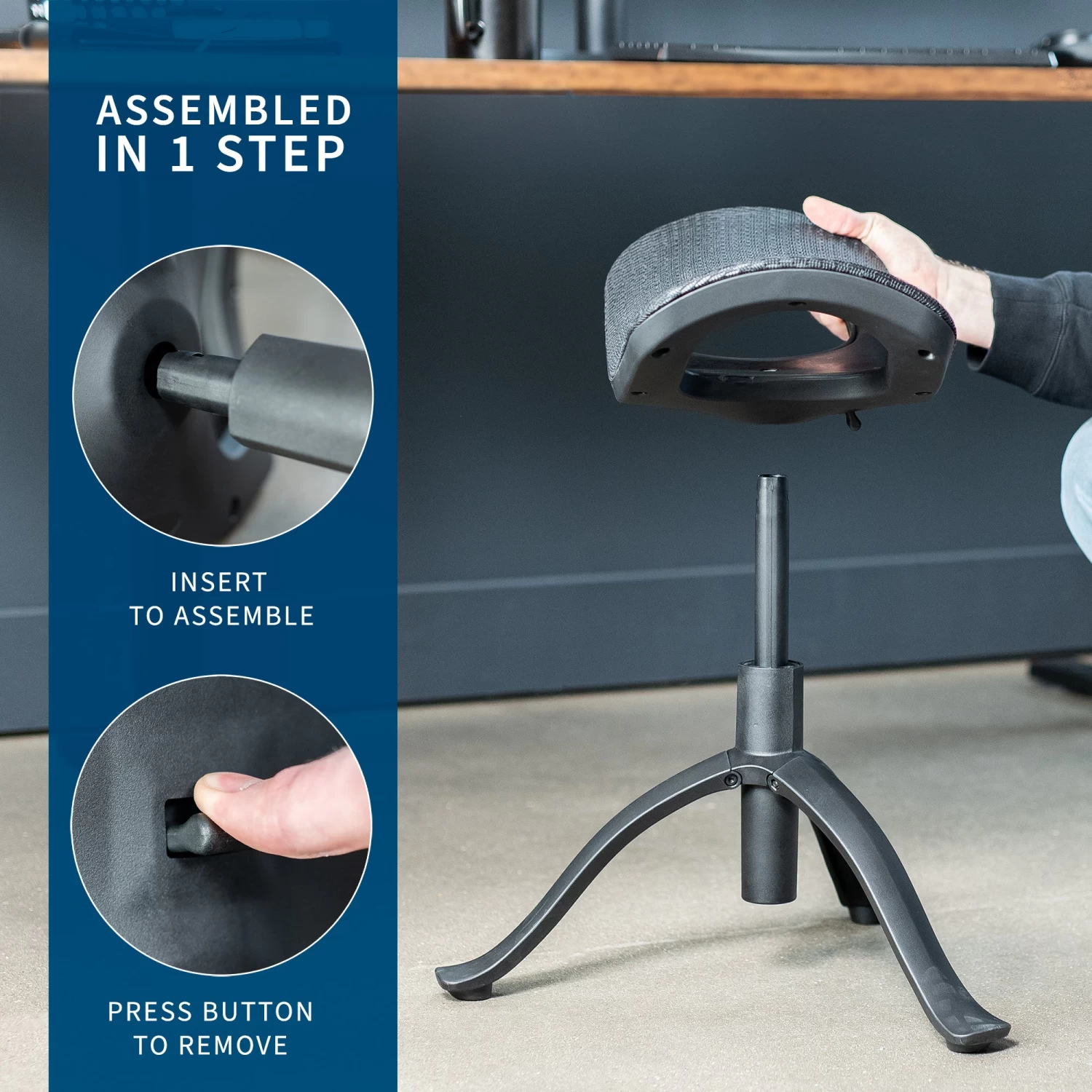 ASSEMBLED IN 1 STEP

INSERT TO ASSEMBLE

PRESS BUTTON TO REMOVE